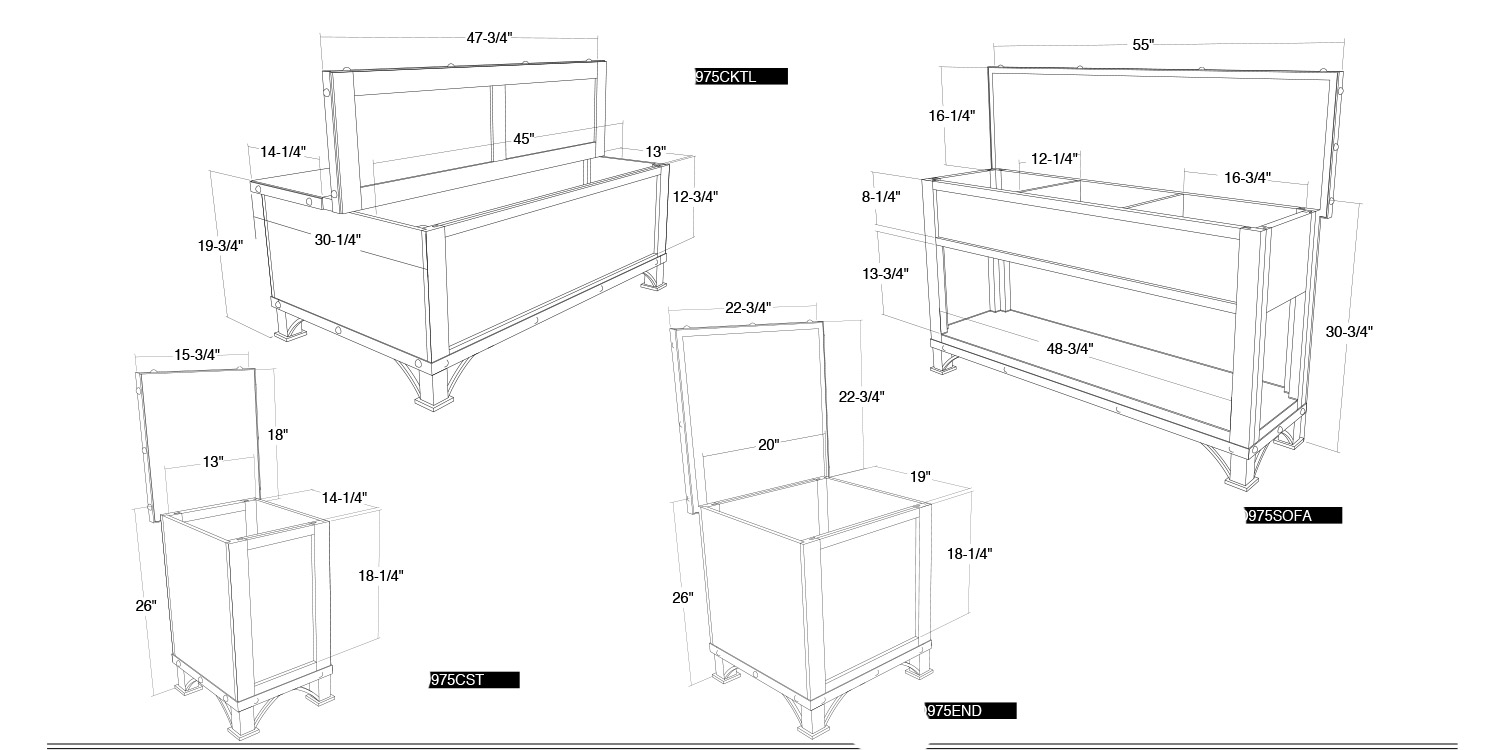 47-3/4"
975CKTL
45"
14-1/4"
13"
12-3/4"
19-3/4"
30-1/4"
55"
16-1/4"
12-1/4"
16-3/4"
8-1/4"
13-3/4"
48-3/4"
30-3/4"
975SOFA
15-3/4"
18"
13"
14-1/4"
18-1/4"
26"
975CST
22-3/4"
22-3/4"
20"
19"
18-1/4"
26"
975END